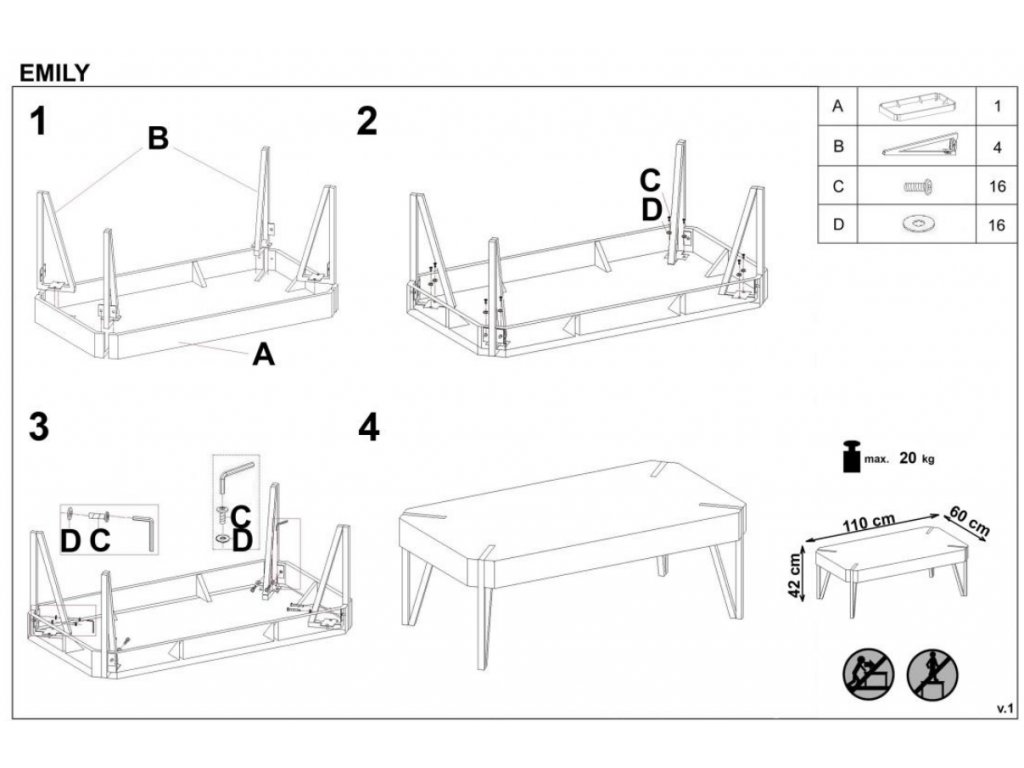 EMILY

1

B

A

2

C

D

| A | | 1 |
|---|---|---|
| B | | 4 |
| C | | 16 |
| D | | 16 |

3

D C

C

D

4

max. 20 kg

110 cm

60 cm

42 cm

v.1